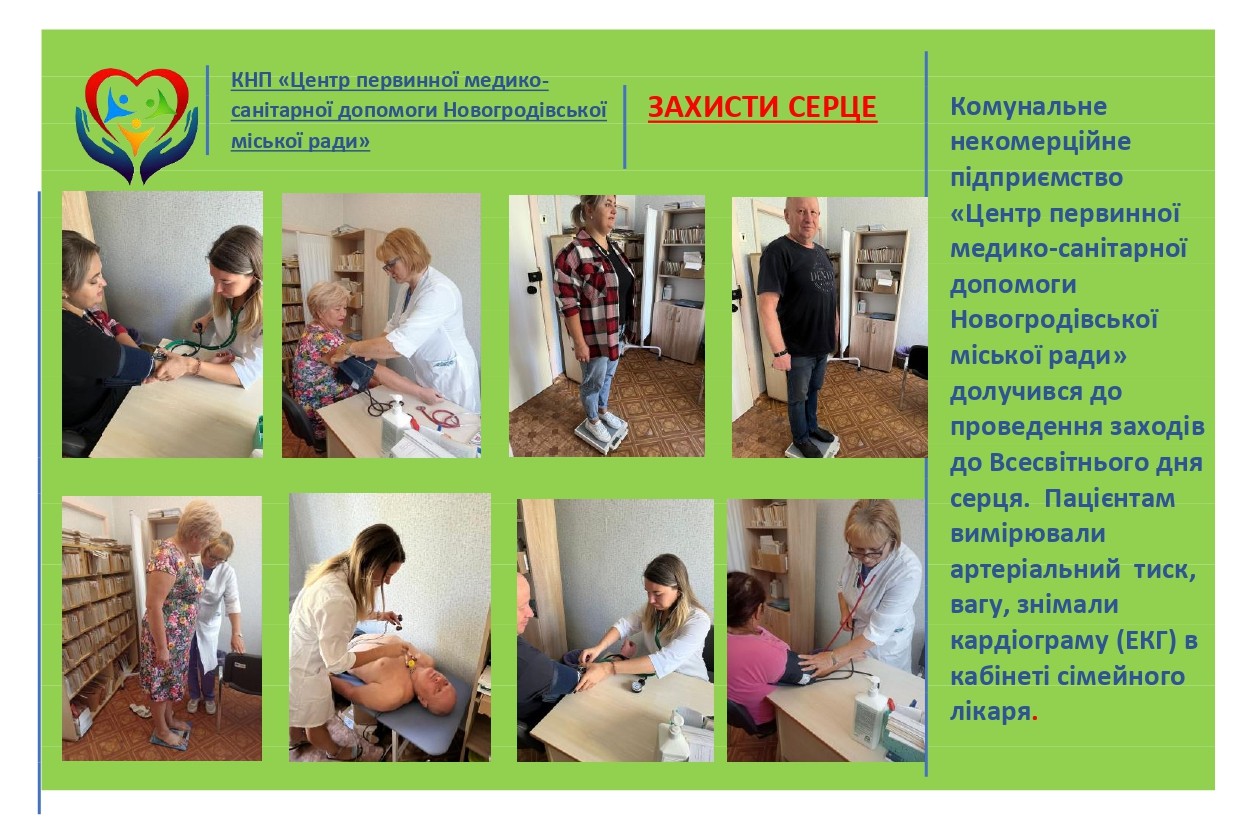 КНП «Центр первинної медико-санітарної допомоги Новогродівської міської ради»

ЗАХИСТИ СЕРЦЕ

Комунальне некомерційне підприємство «Центр первинної медико-санітарної допомоги Новогродівської міської ради» долучився до проведення заходів до Всесвітнього дня серця. Пацієнтам вимірювали артеріальний тиск, вагу, знімали кардіограму (ЕКГ) в кабінеті сімейного лікаря.